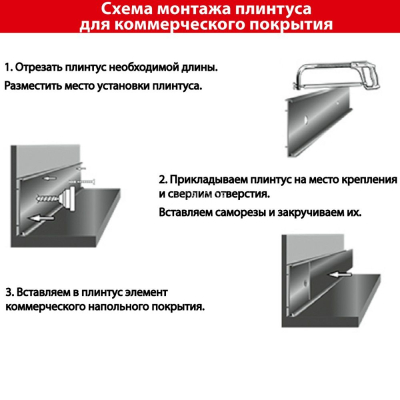 Схема монтажа плинтуса для коммерческого покрытия

1. Отрезать плинтус необходимой длины.

Разместить место установки плинтуса.

2. Прикладываем плинтус на место крепления и сверлим отверстия.

Вставляем саморезы и закручиваем их.

3. Вставляем в плинтус элемент коммерческого напольного покрытия.